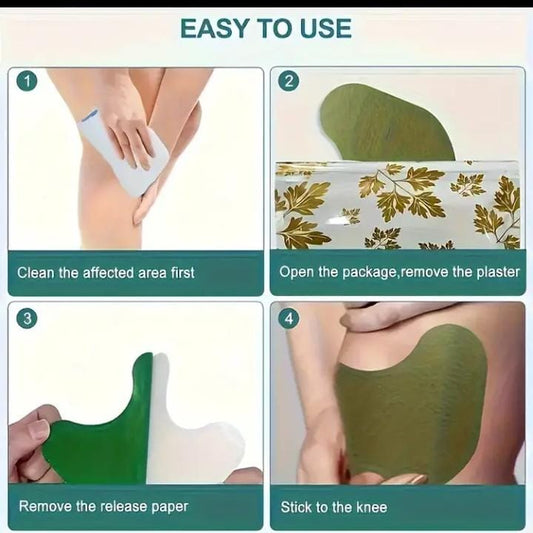 EASY TO USE

1

Clean the affected area first

2

Open the package,remove the plaster

3

Remove the release paper

4

Stick to the knee